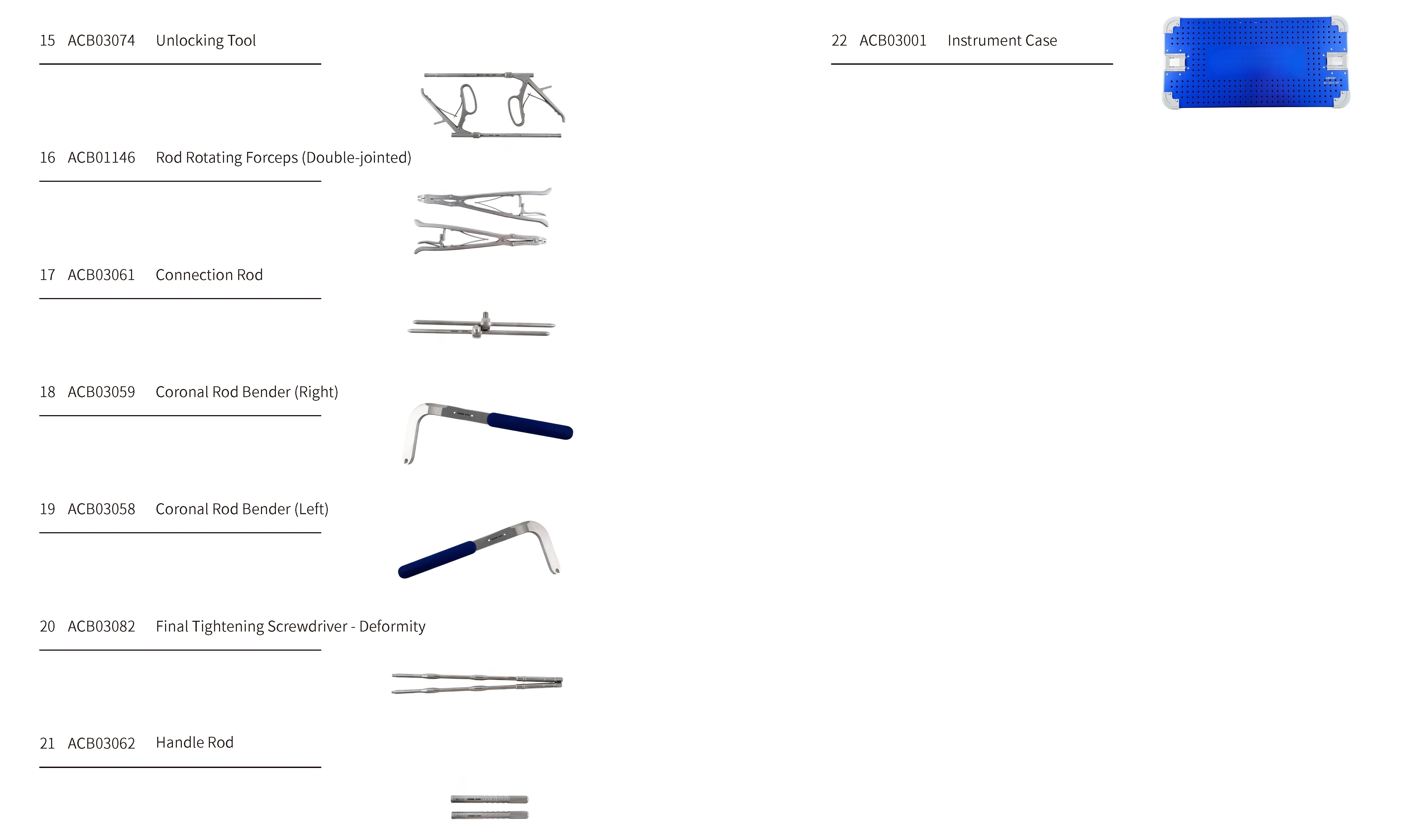 15 ACB03074 Unlocking Tool

16 ACB01146 Rod Rotating Forceps (Double-jointed)

17 ACB03061 Connection Rod

18 ACB03059 Coronal Rod Bender (Right)

19 ACB03058 Coronal Rod Bender (Left)

20 ACB03082 Final Tightening Screwdriver - Deformity

21 ACB03062 Handle Rod

22 ACB03001 Instrument Case