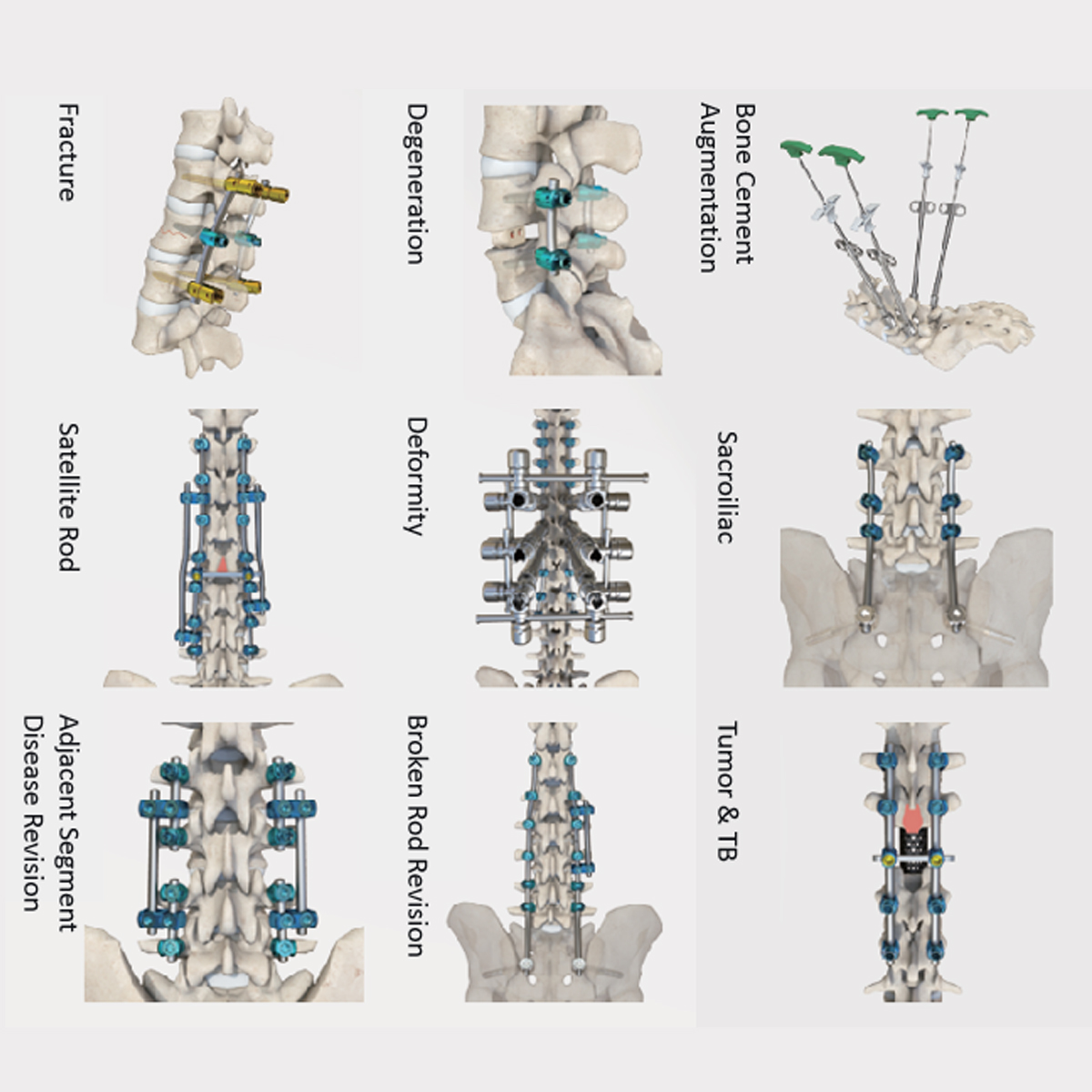 Fracture

Degeneration

Bone Cement Augmentation

Satellite Rod

Deformity

Sacroiliac

Adjacent Segment Disease Revision

Broken Rod Revision

Tumor & TB