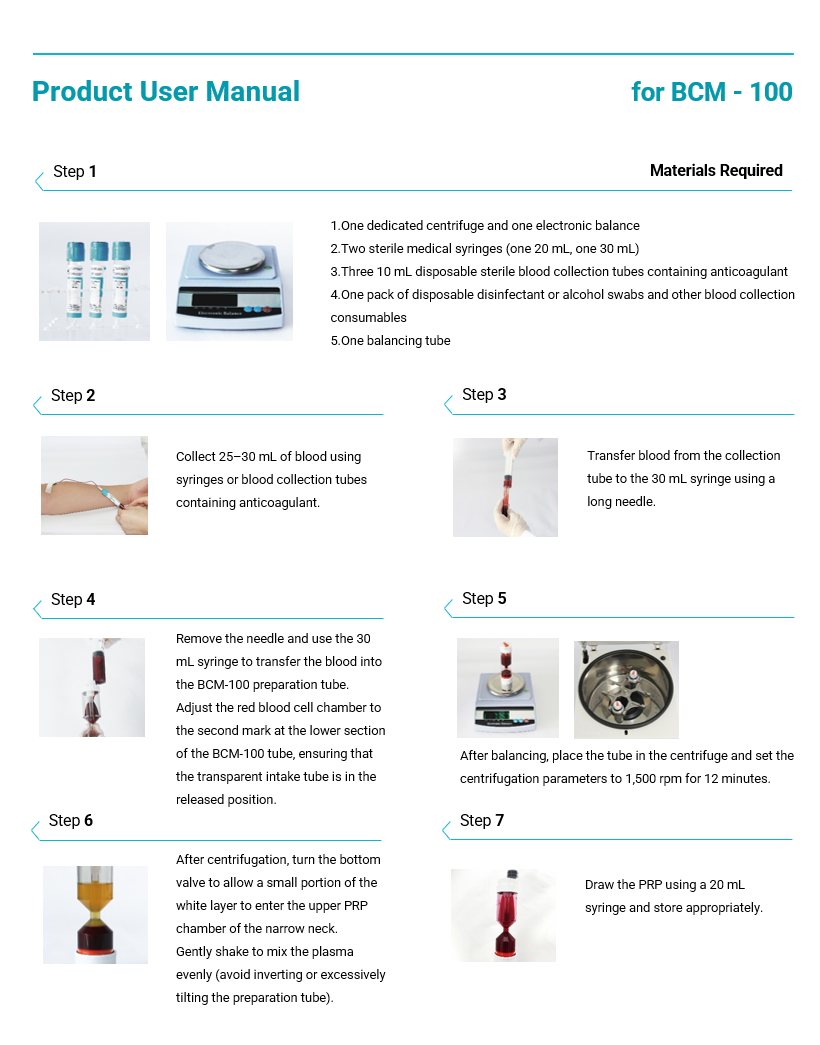 Product User Manual

for BCM - 100

Step 1

Materials Required

Electronic Balance

1.One dedicated centrifuge and one electronic balance
2.Two sterile medical syringes (one 20 mL, one 30 mL)
3.Three 10 mL disposable sterile blood collection tubes containing anticoagulant
4.One pack of disposable disinfectant or alcohol swabs and other blood collection consumables
5.One balancing tube

Step 2

Collect 25–30 mL of blood using syringes or blood collection tubes containing anticoagulant.

Step 3

Transfer blood from the collection tube to the 30 mL syringe using a long needle.

Step 4

Remove the needle and use the 30 mL syringe to transfer the blood into the BCM-100 preparation tube. Adjust the red blood cell chamber to the second mark at the lower section of the BCM-100 tube, ensuring that the transparent intake tube is in the released position.

Step 5

After balancing, place the tube in the centrifuge and set the centrifugation parameters to 1,500 rpm for 12 minutes.

Step 6

After centrifugation, turn the bottom valve to allow a small portion of the white layer to enter the upper PRP chamber of the narrow neck.
Gently shake to mix the plasma evenly (avoid inverting or excessively tilting the preparation tube).

Step 7

Draw the PRP using a 20 mL syringe and store appropriately.