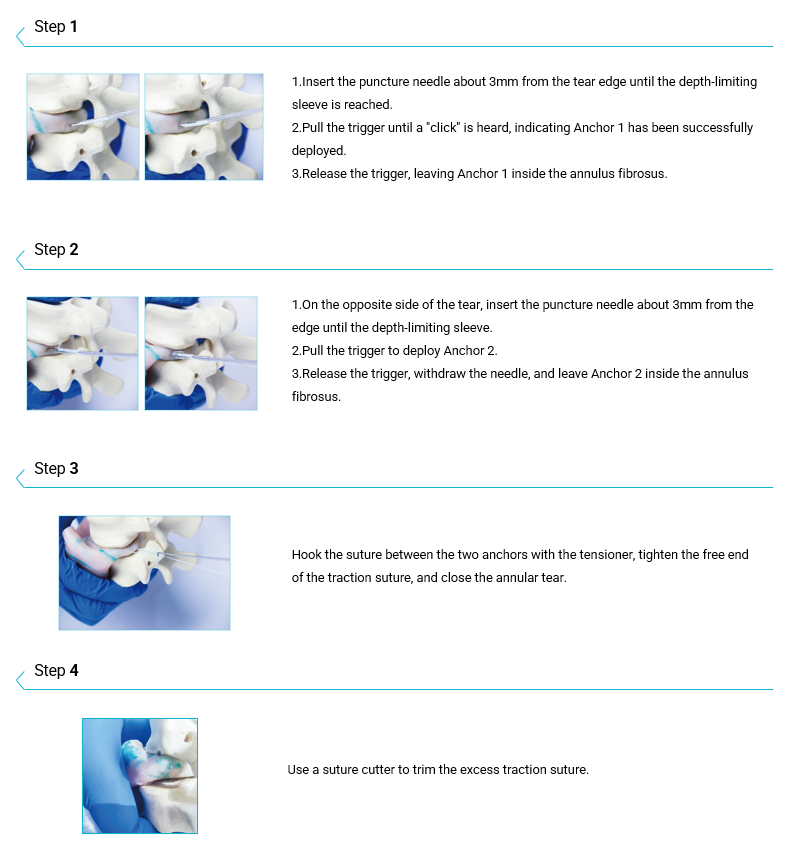 Step 1

1.Insert the puncture needle about 3mm from the tear edge until the depth-limiting sleeve is reached.
2.Pull the trigger until a "click" is heard, indicating Anchor 1 has been successfully deployed.
3.Release the trigger, leaving Anchor 1 inside the annulus fibrosus.

Step 2

1.On the opposite side of the tear, insert the puncture needle about 3mm from the edge until the depth-limiting sleeve.
2.Pull the trigger to deploy Anchor 2.
3.Release the trigger, withdraw the needle, and leave Anchor 2 inside the annulus fibrosus.

Step 3

Hook the suture between the two anchors with the tensioner, tighten the free end of the traction suture, and close the annular tear.

Step 4

Use a suture cutter to trim the excess traction suture.